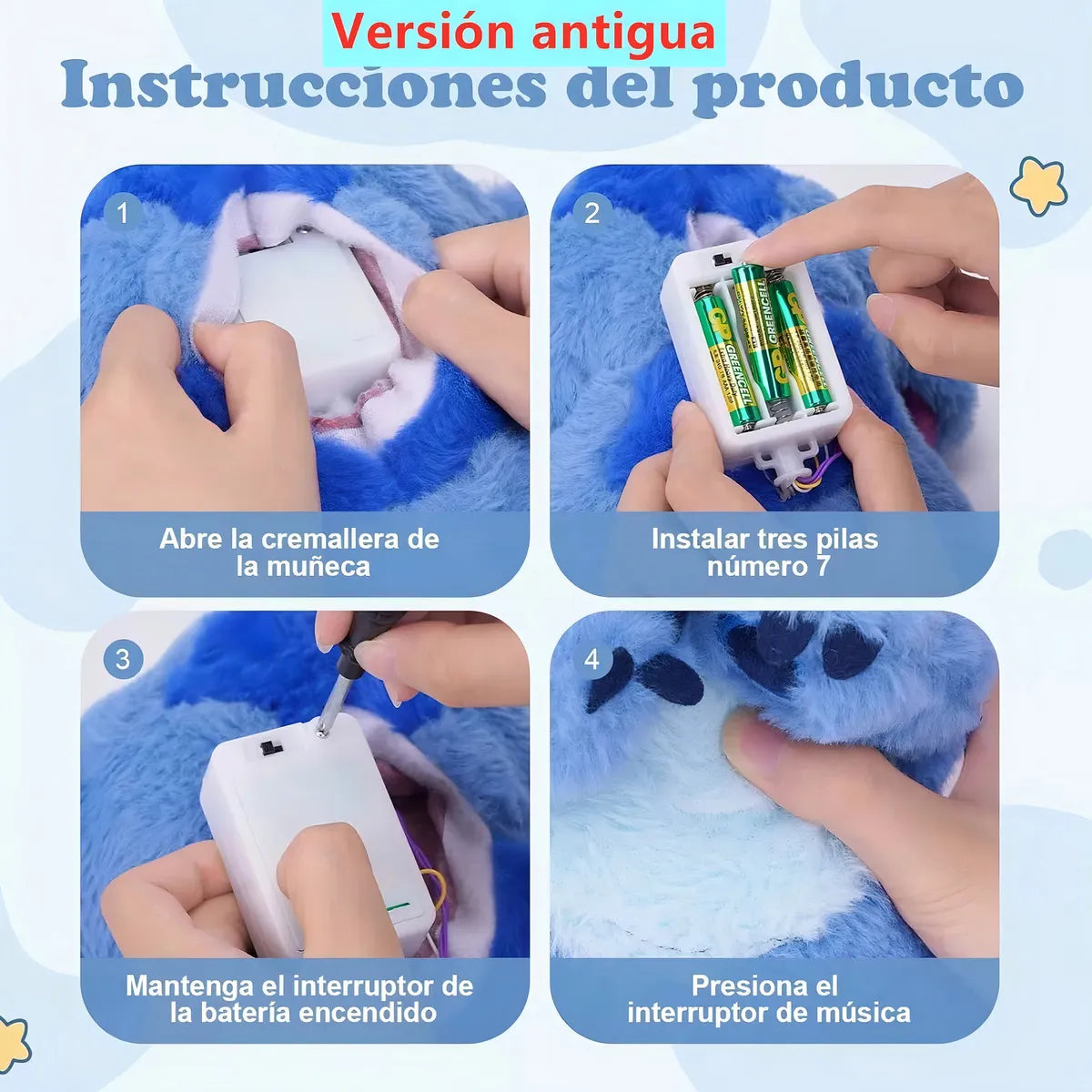 Versión antigua
Instrucciones del producto

1
Abre la cremallera de la muñeca

2
GP GREENCELL
GP GREENCELL
GP GREENCELL
Instalar tres pilas número 7

3
Mantenga el interruptor de la batería encendido

4
Presiona el interruptor de música