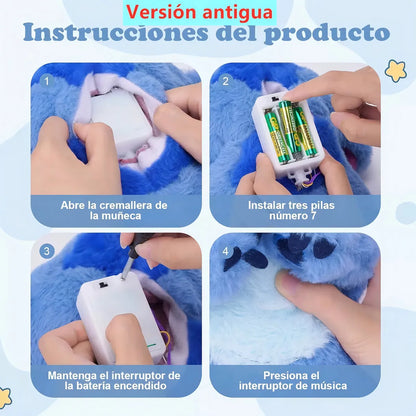 Versión antigua
Instrucciones del producto

1
Abre la cremallera de la muñeca

2
Instalar tres pilas número 7

3
Mantenga el interruptor de la batería encendido

4
Presiona el interruptor de música